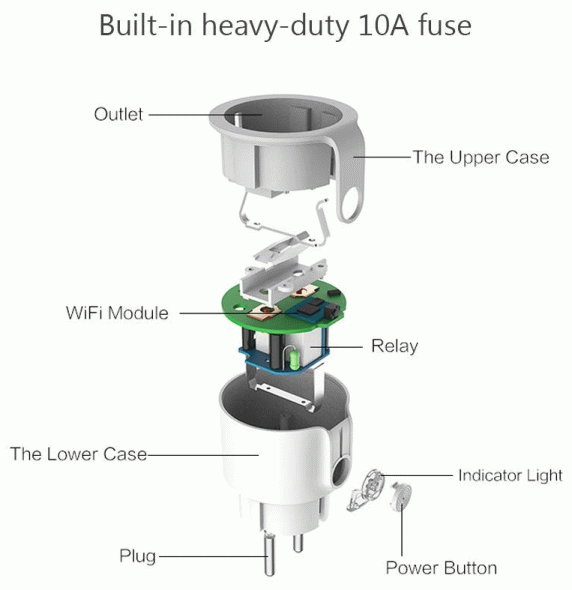 Built-in heavy-duty 10A fuse

Outlet

The Upper Case

WiFi Module

Relay

The Lower Case

Indicator Light

Plug

Power Button